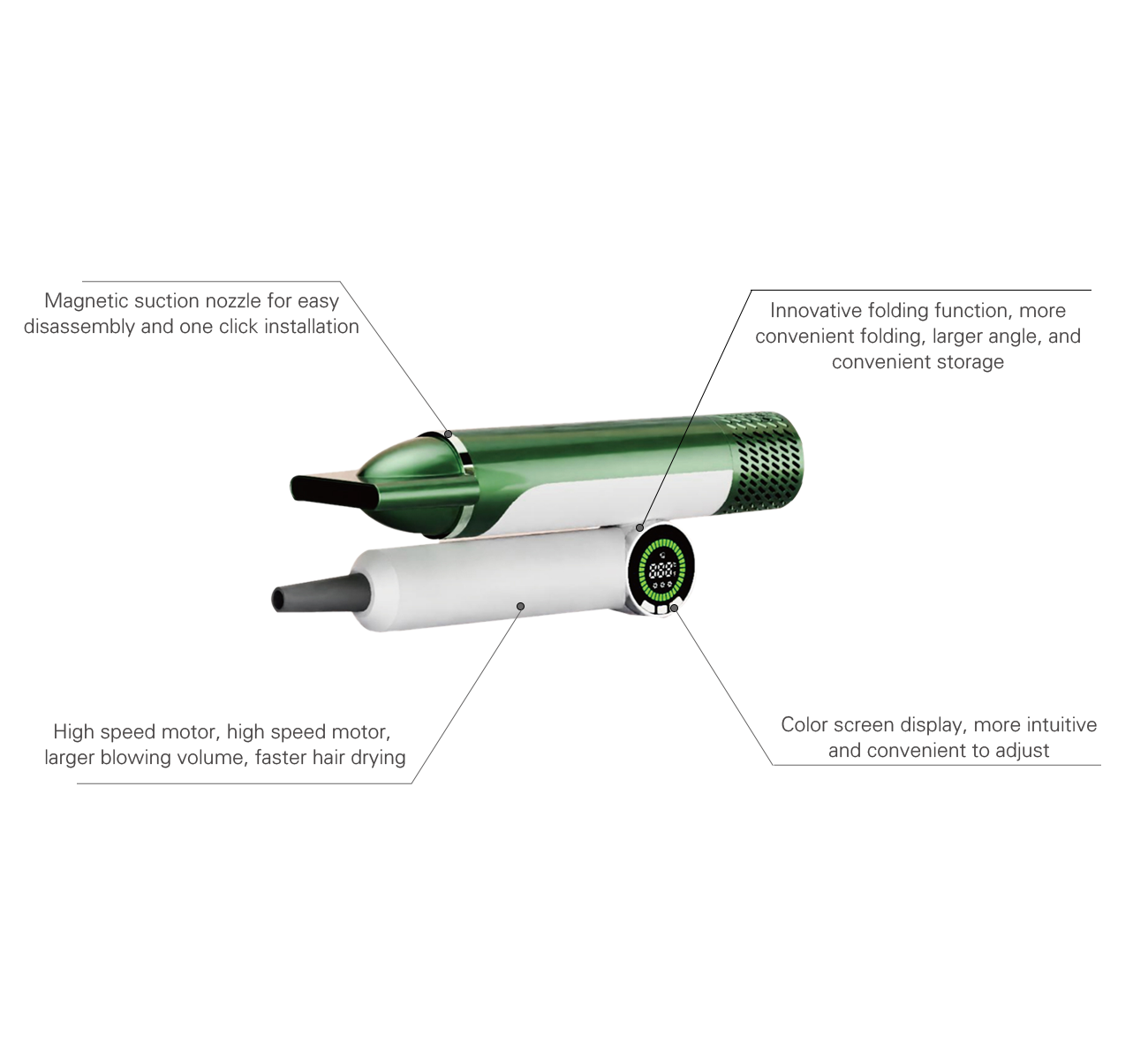 Magnetic suction nozzle for easy disassembly and one click installation

Innovative folding function, more convenient folding, larger angle, and convenient storage

High speed motor, high speed motor, larger blowing volume, faster hair drying

Color screen display, more intuitive and convenient to adjust